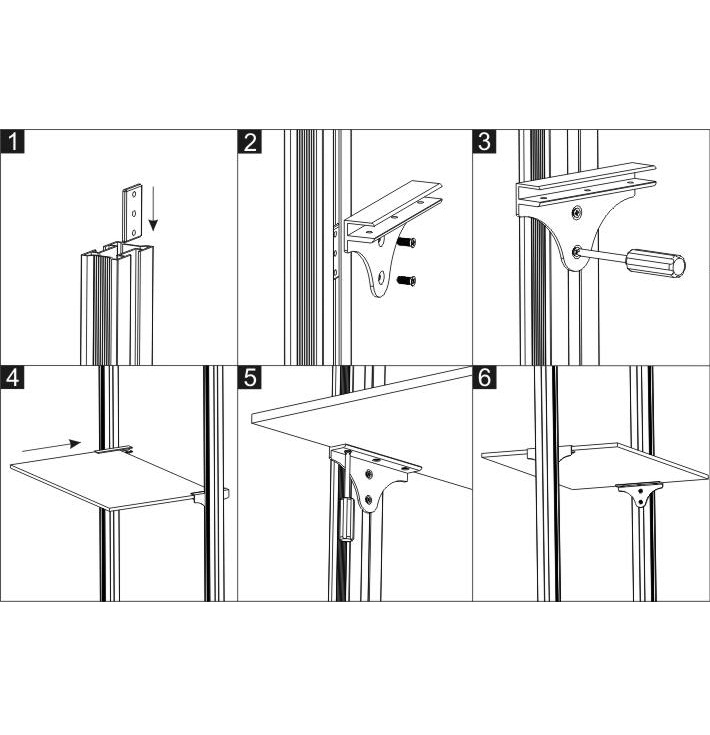 1
2
3
4
5
6